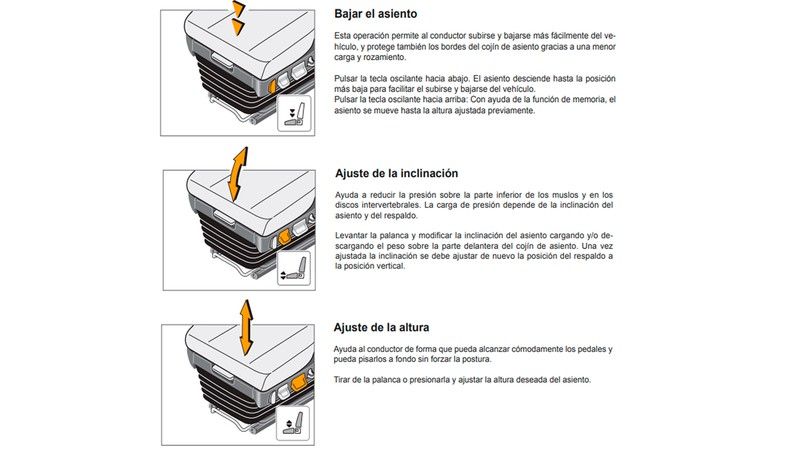 Bajar el asiento

Esta operación permite al conductor subirse y bajarse más fácilmente del vehículo, y protege también los bordes del cojín de asiento gracias a una menor carga y rozamiento.

Pulsar la tecla oscilante hacia abajo. El asiento desciende hasta la posición más baja para facilitar el subirse y bajarse del vehículo.
Pulsar la tecla oscilante hacia arriba: Con ayuda de la función de memoria, el asiento se mueve hasta la altura ajustada previamente.

Ajuste de la inclinación

Ayuda a reducir la presión sobre la parte inferior de los muslos y en los discos intervertebrales. La carga de presión depende de la inclinación del asiento y del respaldo.

Levantar la palanca y modificar la inclinación del asiento cargando y/o descargando el peso sobre la parte delantera del cojín de asiento. Una vez ajustada la inclinación se debe ajustar de nuevo la posición del respaldo a la posición vertical.

Ajuste de la altura

Ayuda al conductor de forma que pueda alcanzar cómodamente los pedales y pueda pisarlos a fondo sin forzar la postura.

Tirar de la palanca o presionarla y ajustar la altura deseada del asiento.